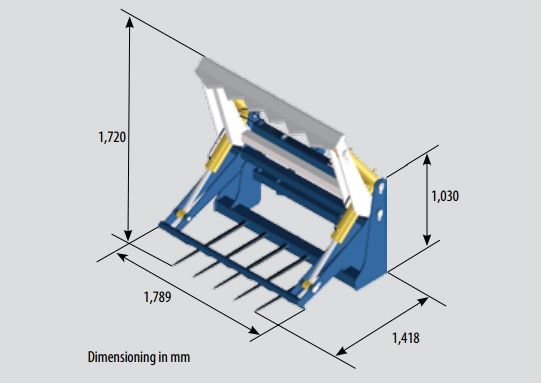 1,720

1,030

1,789

1,418

Dimensioning in mm